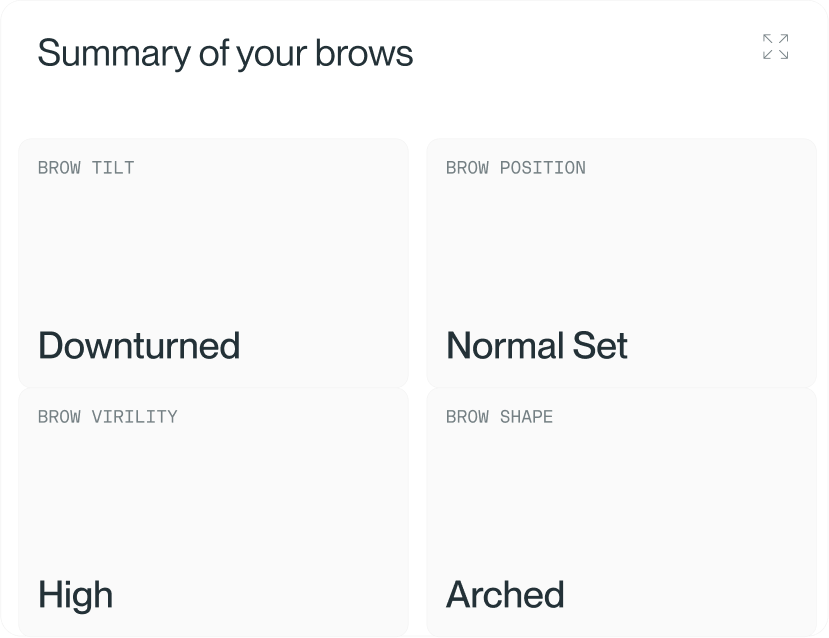 Summary of your brows

BROW TILT

Downturned

BROW POSITION

Normal Set

BROW VIRILITY

High

BROW SHAPE

Arched